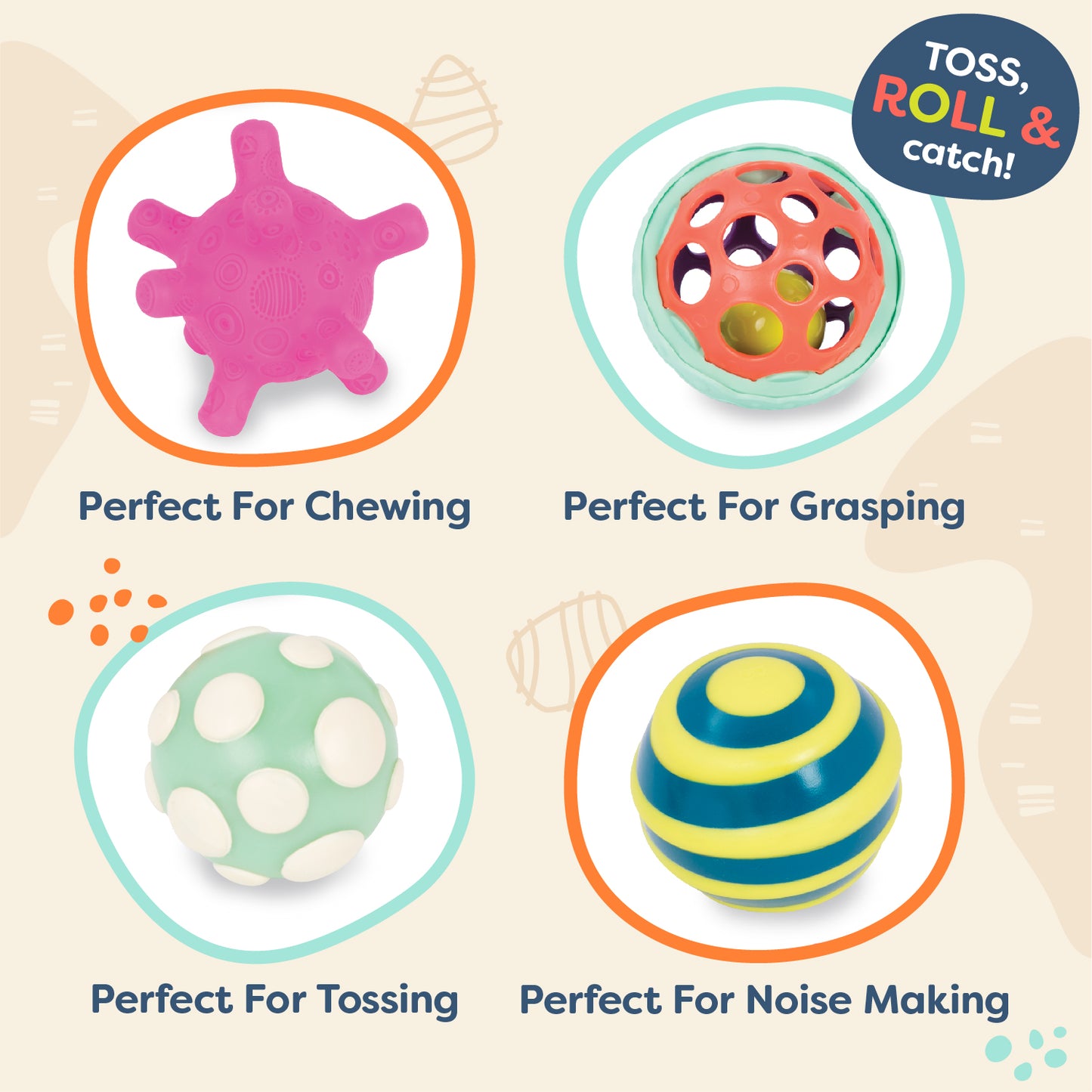 TOSS, ROLL & catch!

Perfect For Chewing

Perfect For Grasping

Perfect For Tossing

Perfect For Noise Making