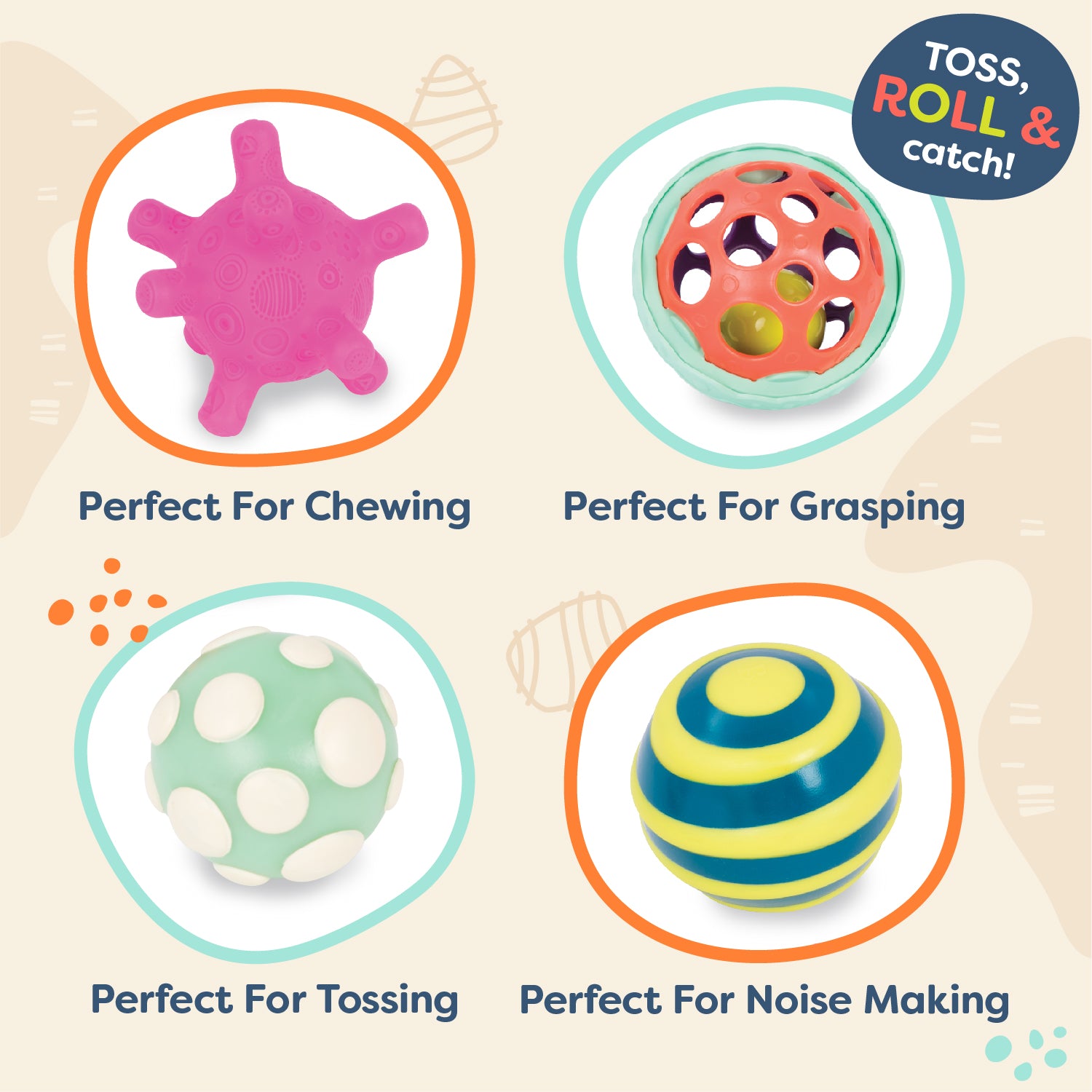 TOSS, ROLL & catch!

Perfect For Chewing

Perfect For Grasping

Perfect For Tossing

Perfect For Noise Making