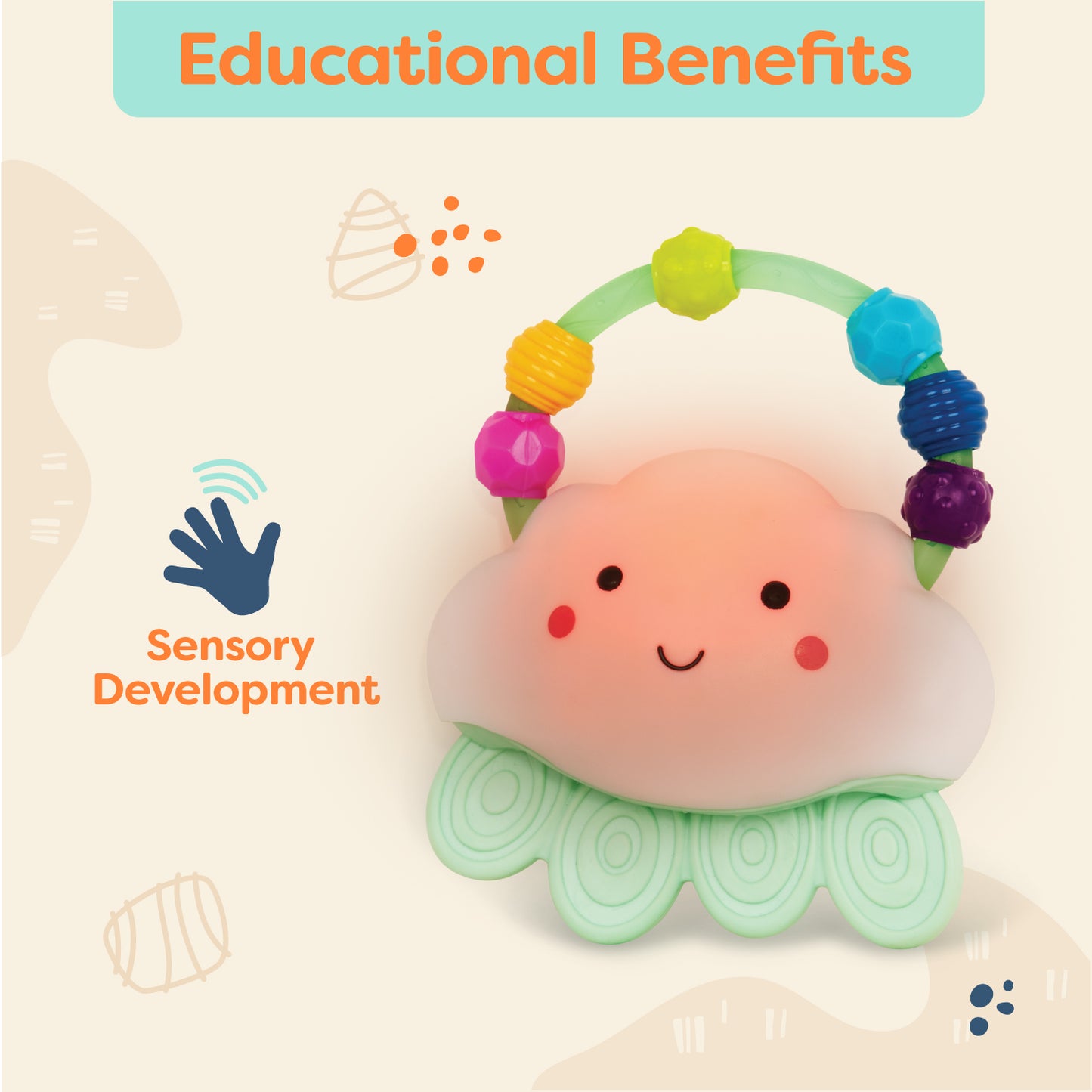 Educational Benefits

Sensory Development