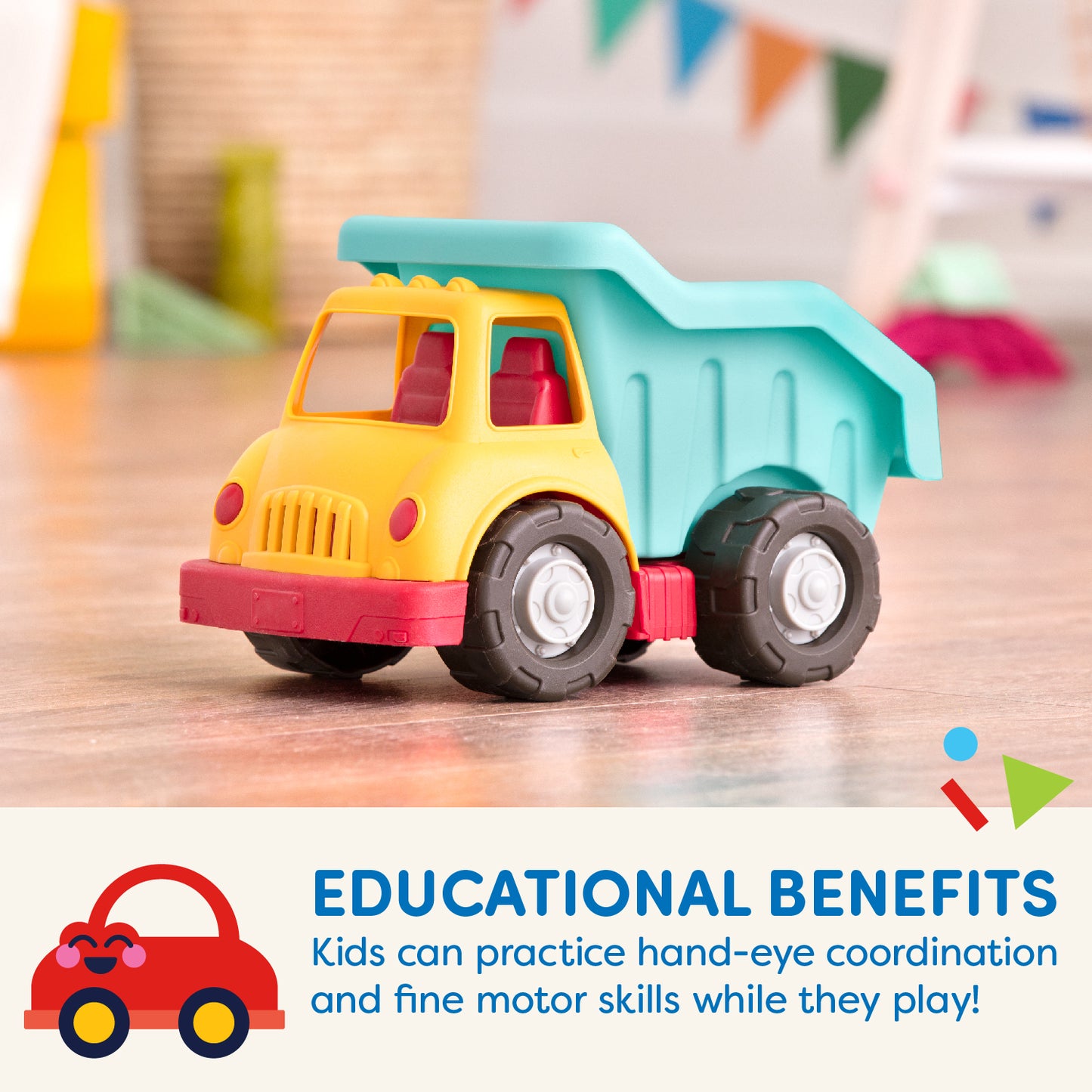 EDUCATIONAL BENEFITS
Kids can practice hand-eye coordination and fine motor skills while they play!