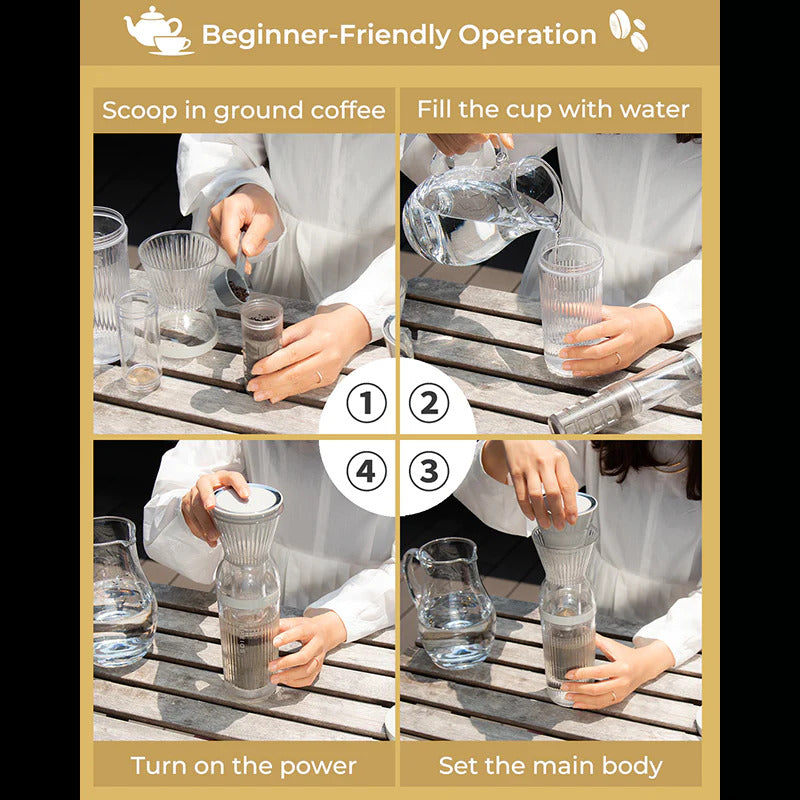 Beginner-Friendly Operation

Scoop in ground coffee

Fill the cup with water

①

②

④

③

Turn on the power

Set the main body