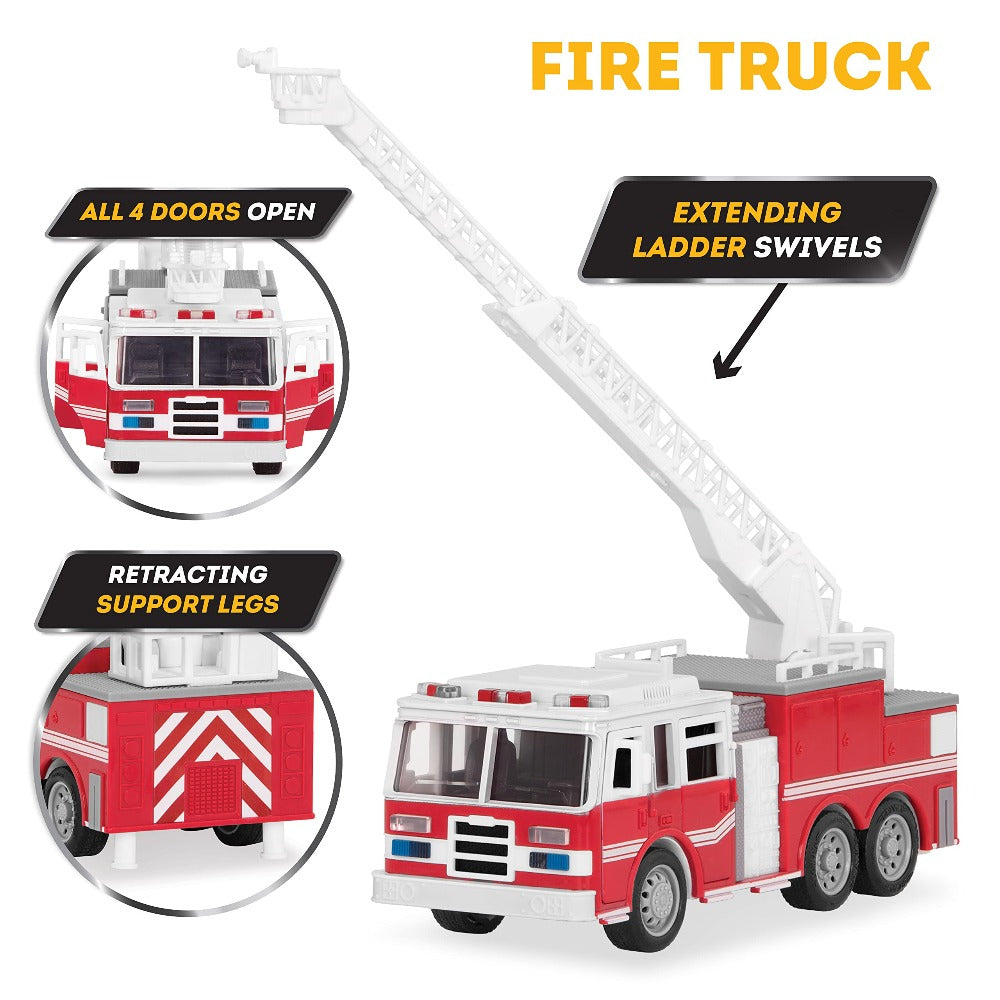 FIRE TRUCK

ALL 4 DOORS OPEN

EXTENDING LADDER SWIVELS

RETRACTING SUPPORT LEGS