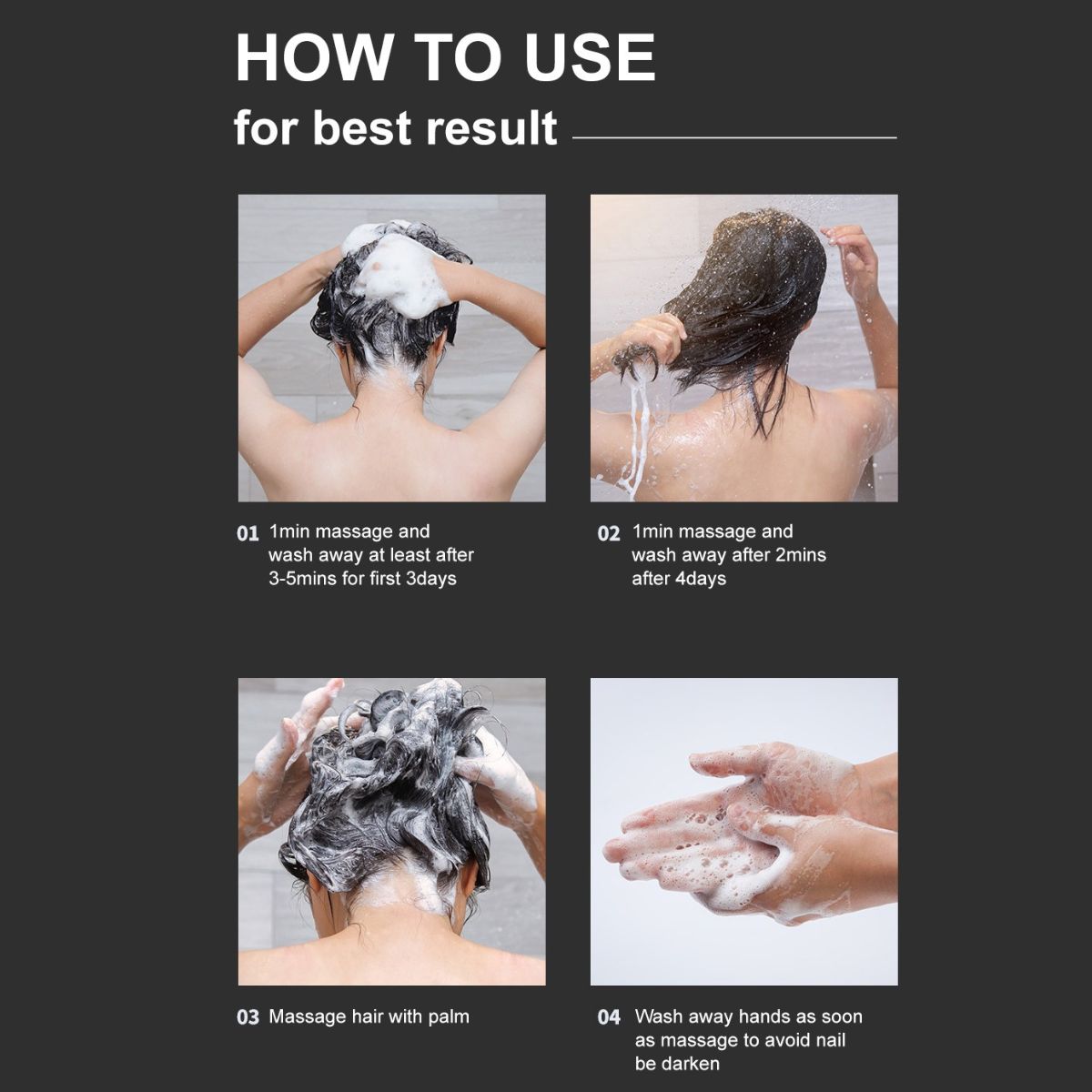 HOW TO USE

for best result

01 1min massage and wash away at least after 3-5mins for first 3days

02 1min massage and wash away after 2mins after 4days

03 Massage hair with palm

04 Wash away hands as soon as massage to avoid nail be darken