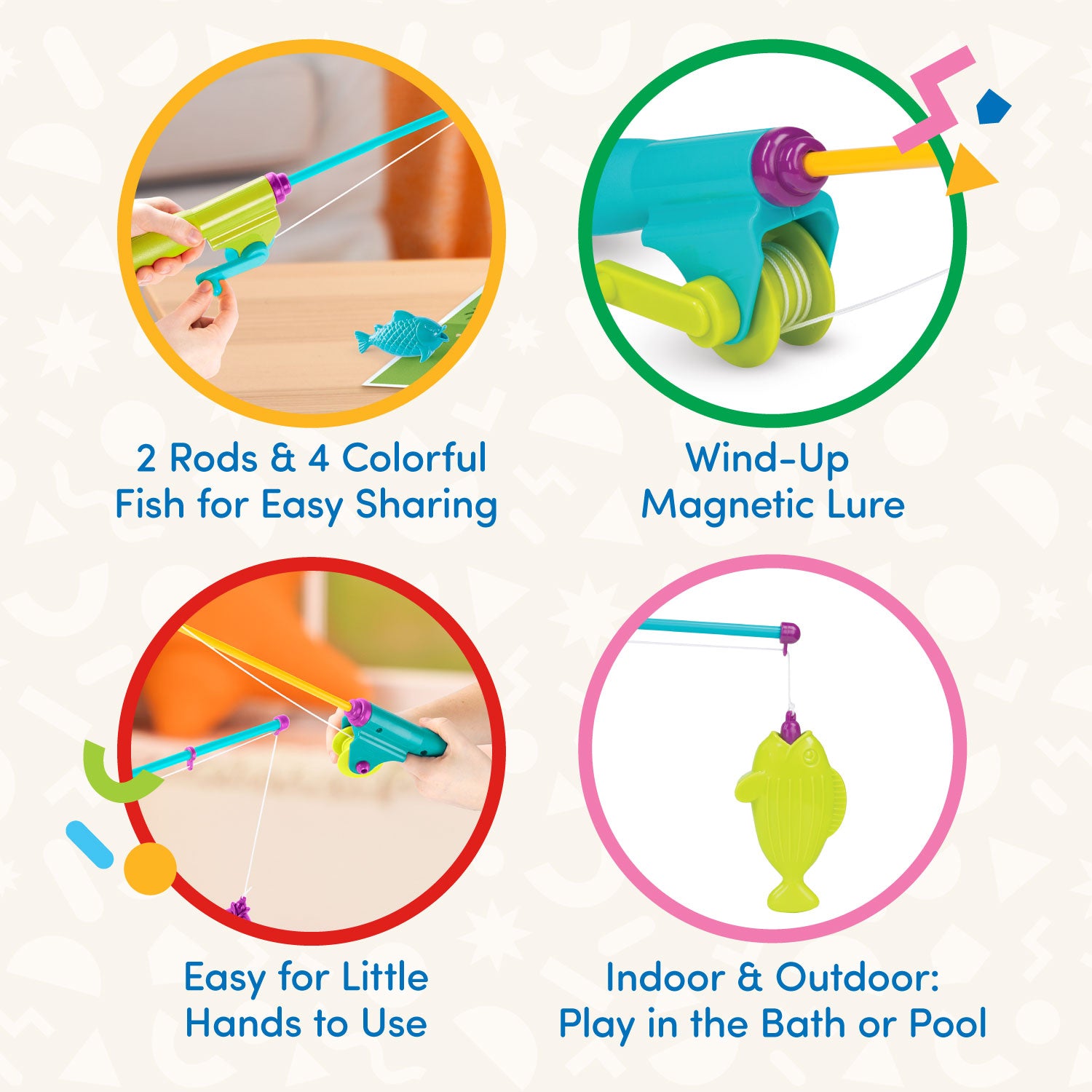 2 Rods & 4 Colorful Fish for Easy Sharing

Wind-Up Magnetic Lure

Easy for Little Hands to Use

Indoor & Outdoor: Play in the Bath or Pool