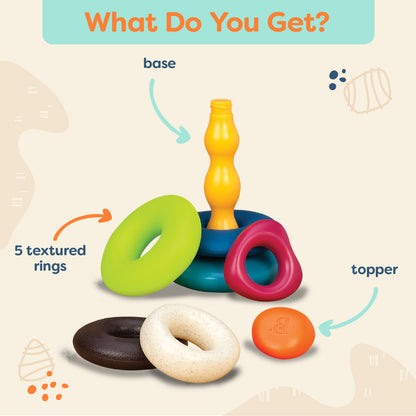 What Do You Get?

base

5 textured rings

topper