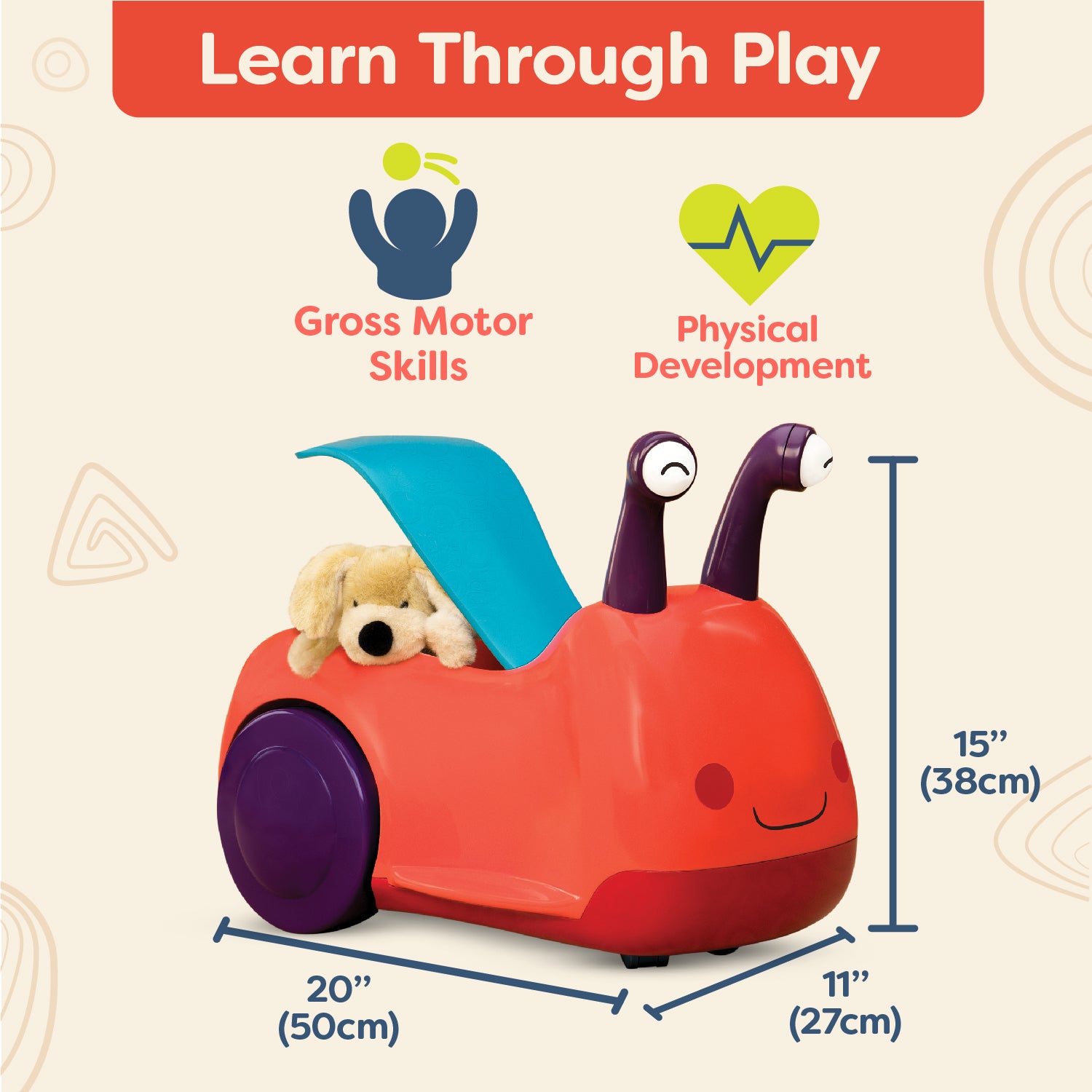 Learn Through Play

Gross Motor Skills

Physical Development

15”
(38cm)

20”
(50cm)

11”
(27cm)