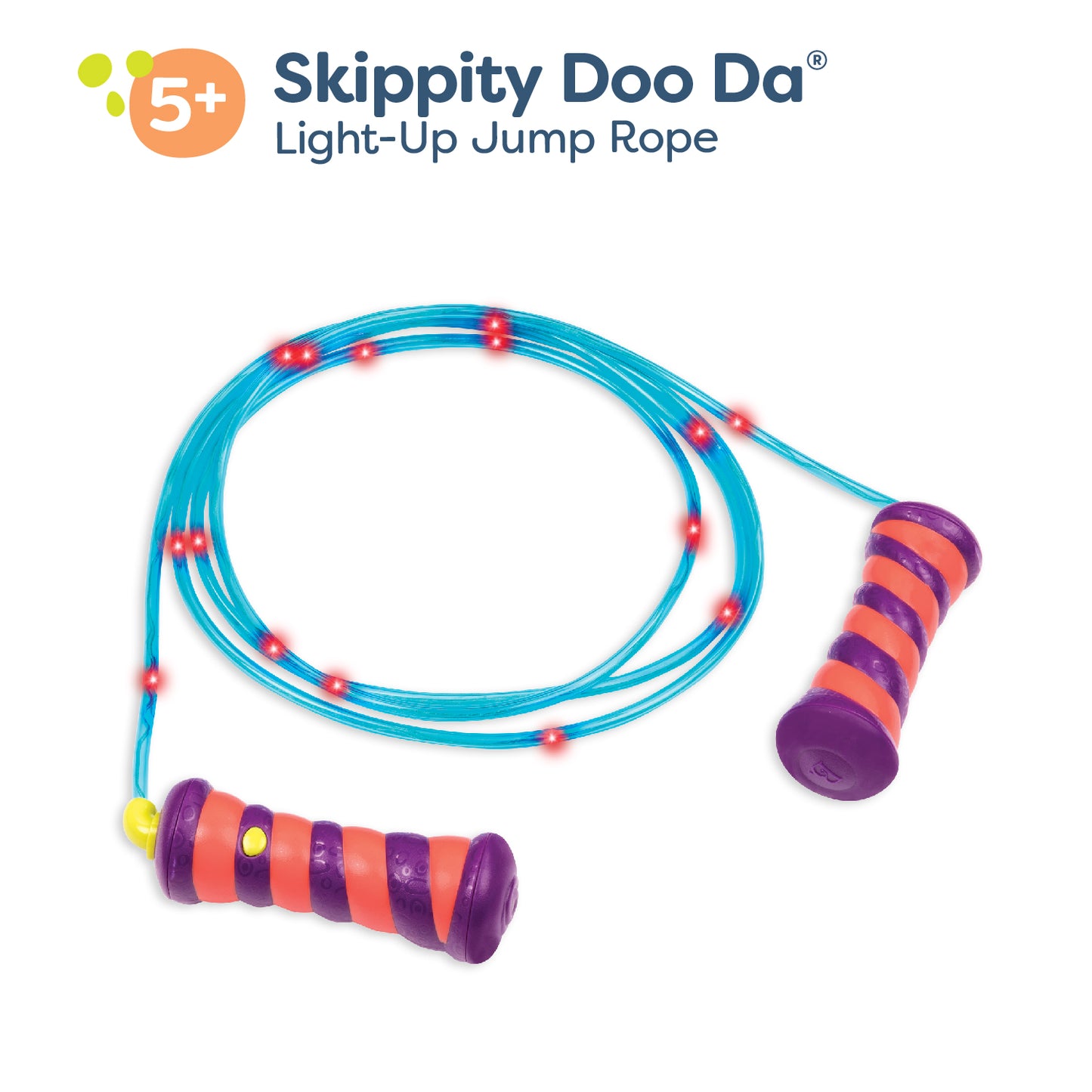 5+

Skippity Doo Da®
Light-Up Jump Rope