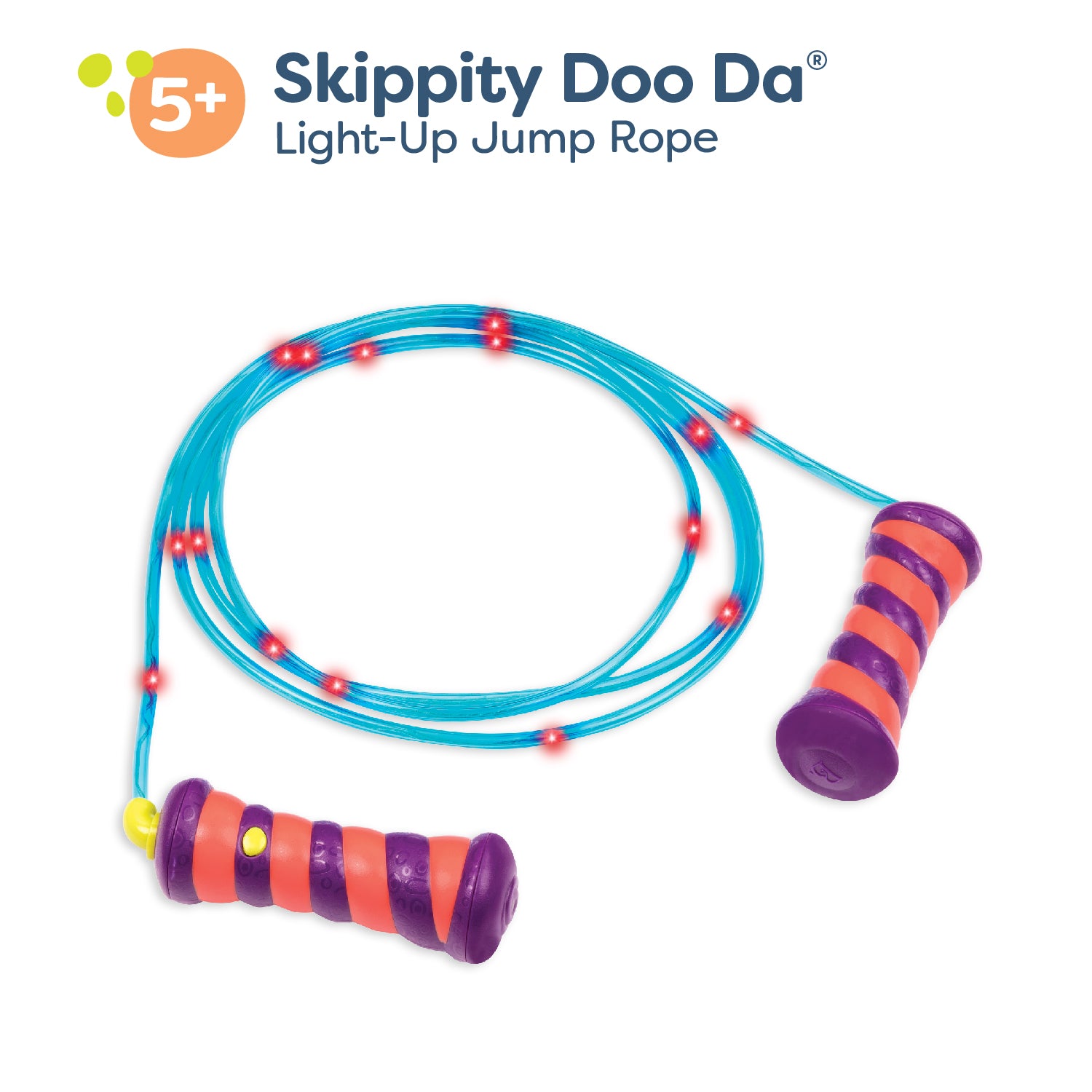 5+
Skippity Doo Da®
Light-Up Jump Rope