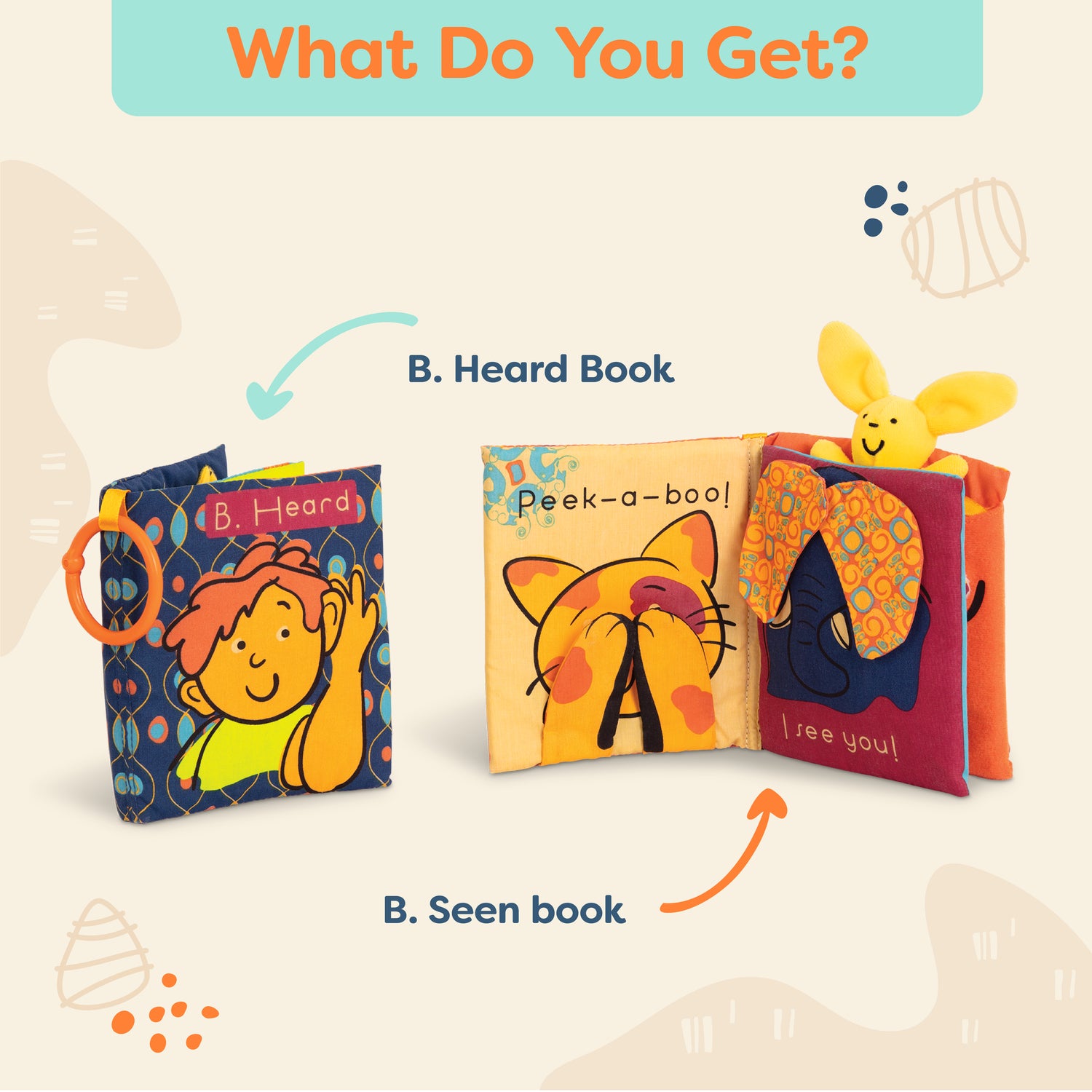 What Do You Get?

B. Heard Book

B. Heard

Peek-a-boo!

I see you!

B. Seen book