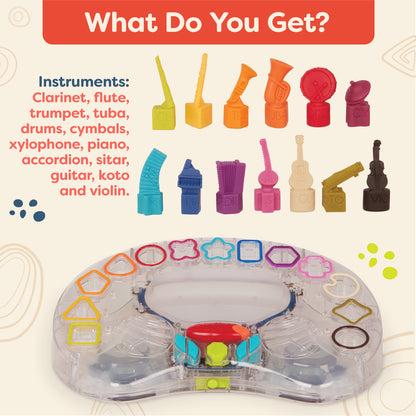 What Do You Get?

Instruments:
Clarinet, flute, trumpet, tuba, drums, cymbals, xylophone, piano, accordion, sitar, guitar, koto and violin.