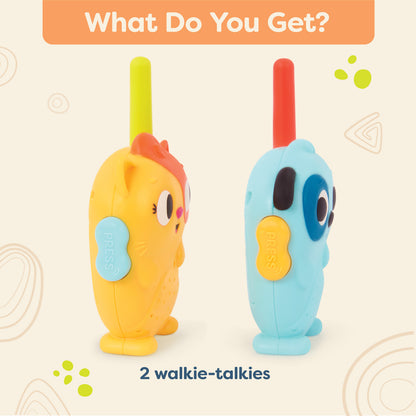 What Do You Get?

PRESS

PRESS

2 walkie-talkies