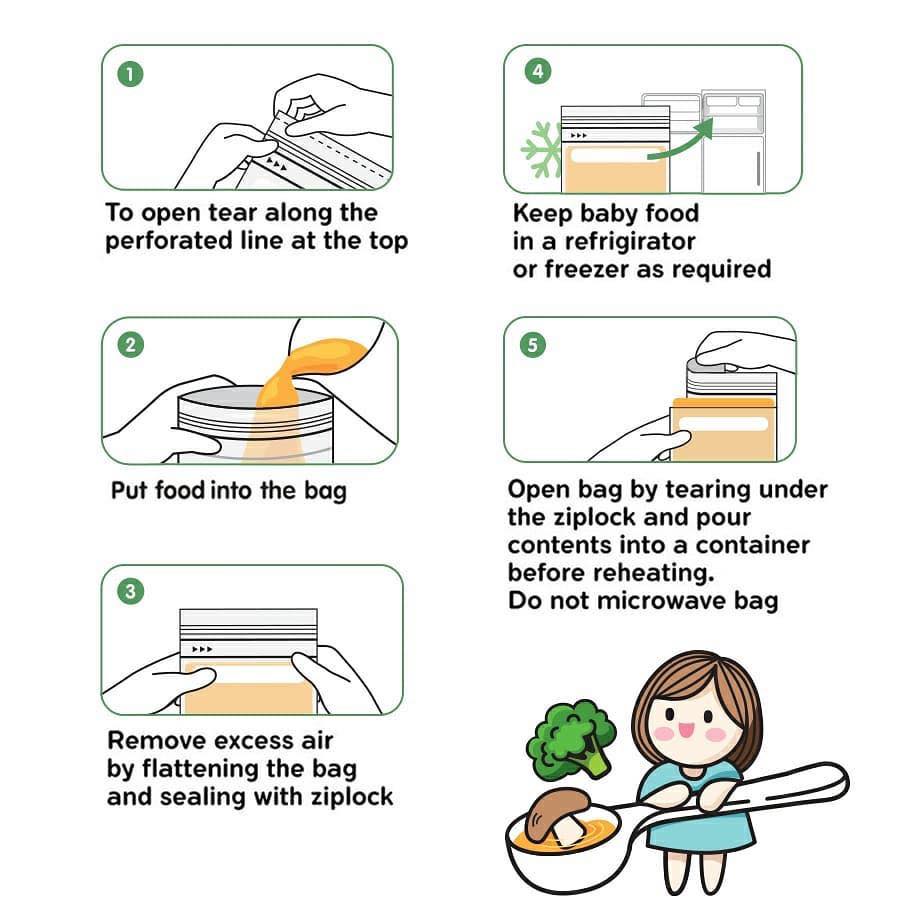 1

To open tear along the perforated line at the top

2

Put food into the bag

3

Remove excess air by flattening the bag and sealing with ziplock

4

Keep baby food in a refrigirator or freezer as required

5

Open bag by tearing under the ziplock and pour contents into a container before reheating. Do not microwave bag