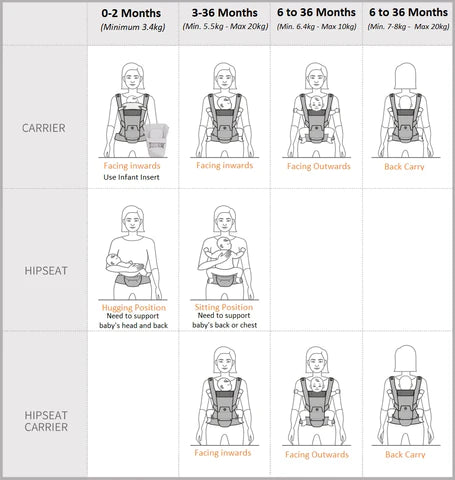 |  | 0-2 Months (Minimum 3.4kg) | 3-36 Months (Min. 5.5kg - Max 20kg) | 6 to 36 Months (Min. 6.4kg - Max 10kg) | 6 to 36 Months (Min. 7-8kg - Max 20kg) |
|---|---|---|---|---|
| CARRIER | Facing inwards Use Infant Insert | Facing inwards | Facing Outwards | Back Carry |
| HIPSEAT | Hugging Position Need to support baby's head and back | Sitting Position Need to support baby's back or chest |  |  |
| HIPSEAT CARRIER |  | Facing inwards | Facing Outwards | Back Carry |